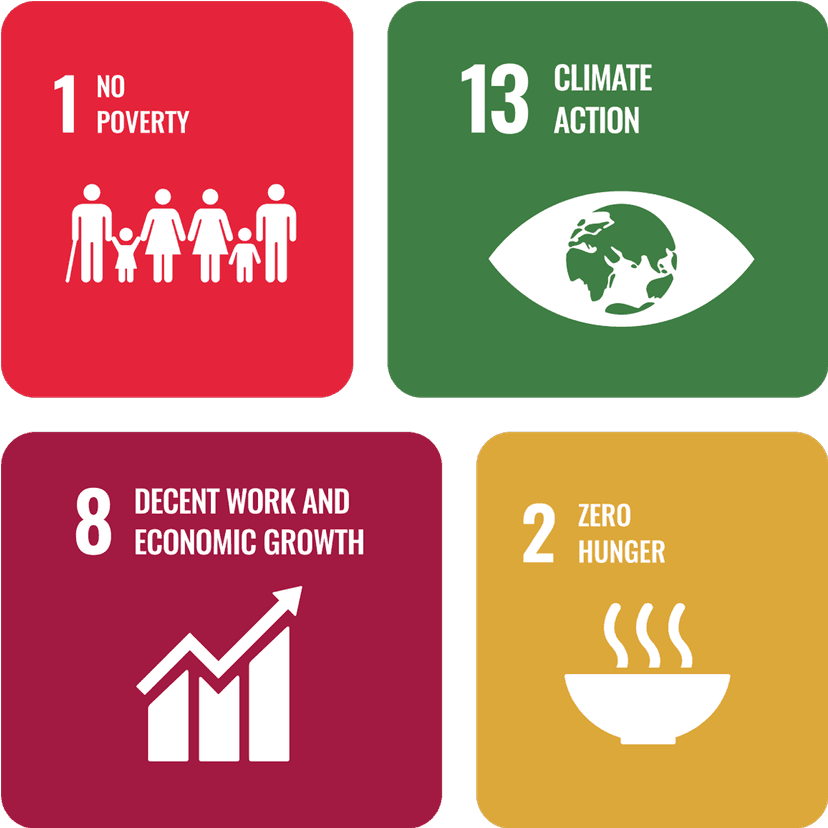 1 NO POVERTY

13 CLIMATE ACTION

8 DECENT WORK AND ECONOMIC GROWTH

2 ZERO HUNGER